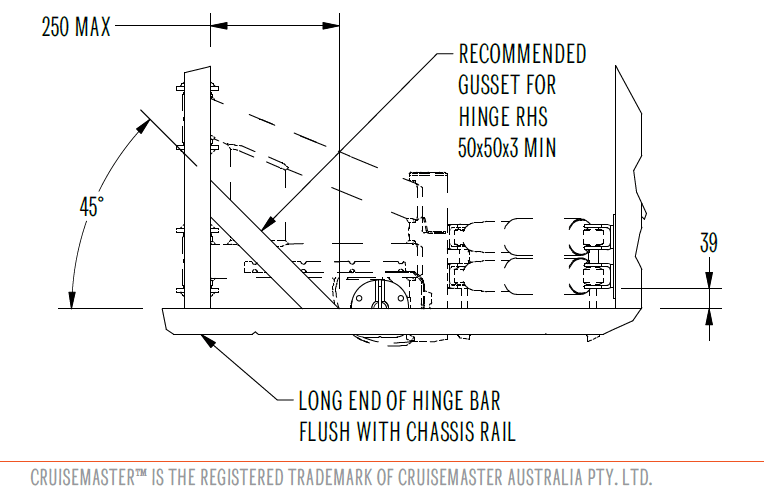 250 MAX

RECOMMENDED GUSSET FOR HINGE RHS 50x50x3 MIN

45°

39

LONG END OF HINGE BAR FLUSH WITH CHASSIS RAIL

CRUISEMASTER™ IS THE REGISTERED TRADEMARK OF CRUISEMASTER AUSTRALIA PTY. LTD.